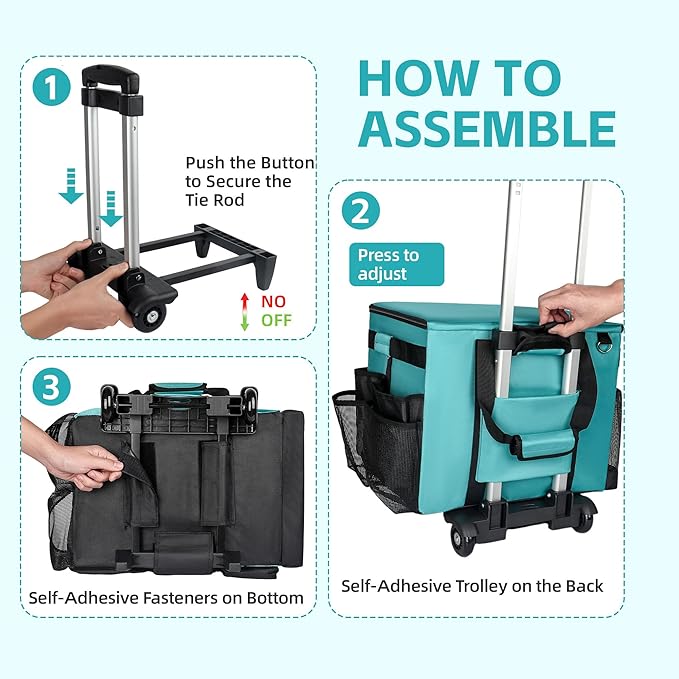 HOW TO ASSEMBLE

1

Push the Button to Secure the Tie Rod

NO
OFF

2

Press to adjust

Self-Adhesive Trolley on the Back

3

Self-Adhesive Fasteners on Bottom