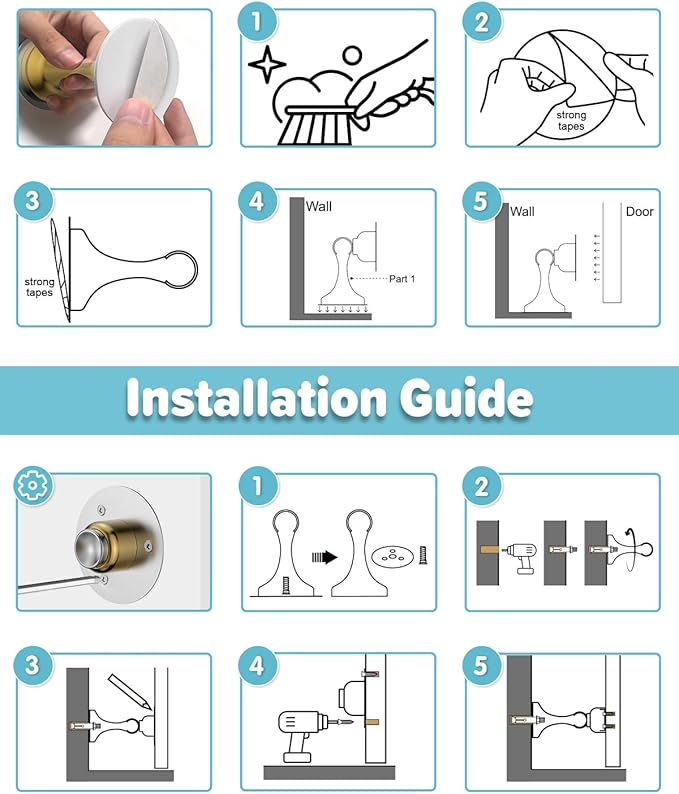 1

2

strong tapes

3

strong tapes

4

Wall

Part 1

5

Wall

Door

Installation Guide

1

2

3

4

5