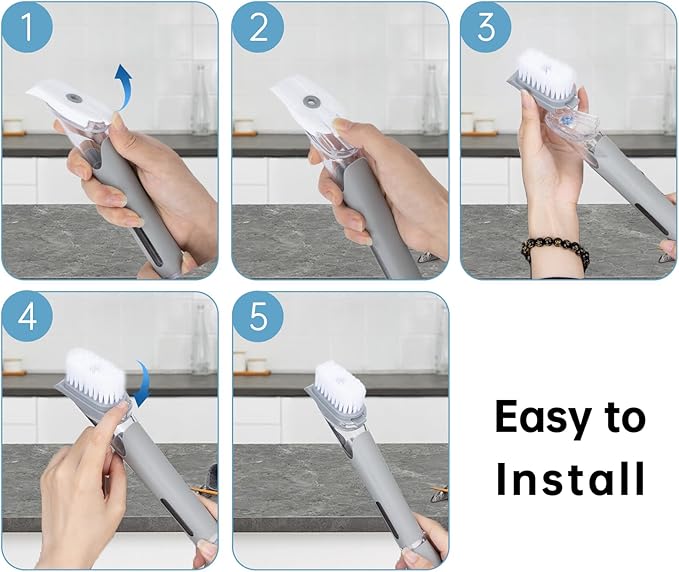 1

2

3

4

5

Easy to Install