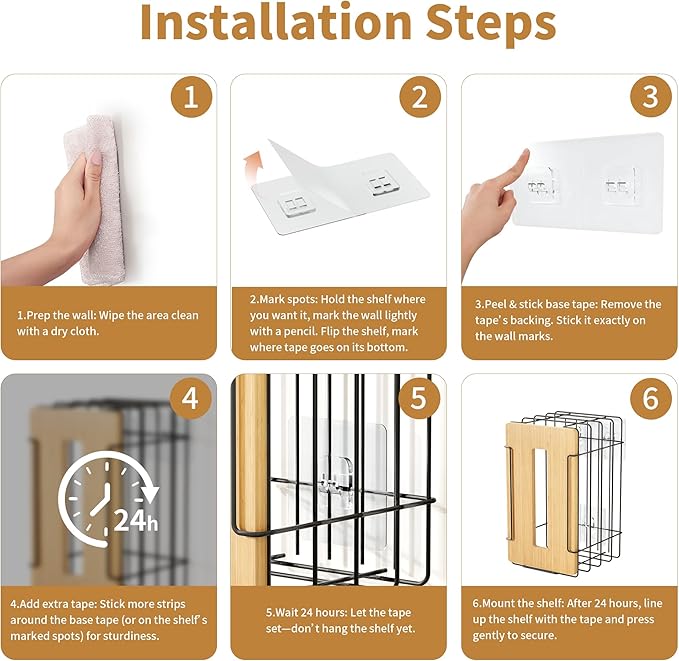 Installation Steps

1

1.Prep the wall: Wipe the area clean with a dry cloth.

2

2.Mark spots: Hold the shelf where you want it, mark the wall lightly with a pencil. Flip the shelf, mark where tape goes on its bottom.

3

3.Peel & stick base tape: Remove the tape's backing. Stick it exactly on the wall marks.

4

24h

4.Add extra tape: Stick more strips around the base tape (or on the shelf's marked spots) for sturdiness.

5

5.Wait 24 hours: Let the tape set—don't hang the shelf yet.

6

6.Mount the shelf: After 24 hours, line up the shelf with the tape and press gently to secure.