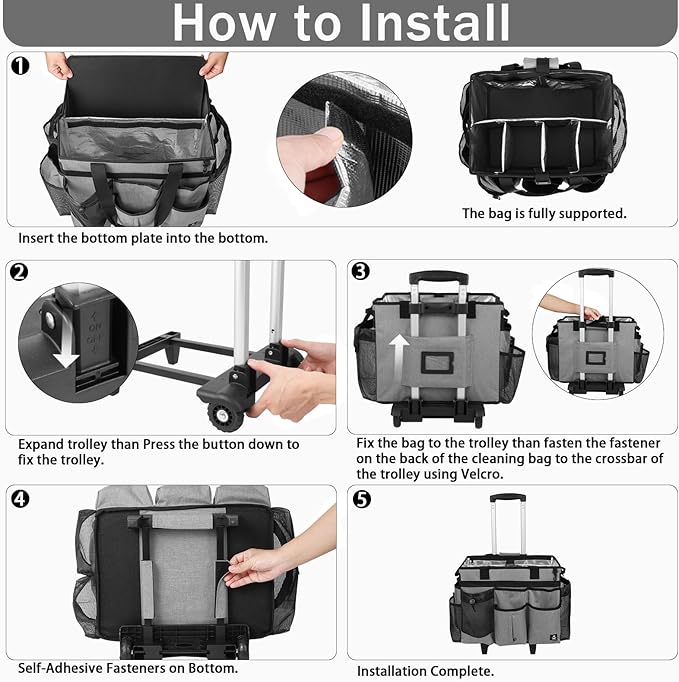 How to Install

1

The bag is fully supported.

Insert the bottom plate into the bottom.

2

ON
OFF

Expand trolley than Press the button down to fix the trolley.

3

Fix the bag to the trolley than fasten the fastener on the back of the cleaning bag to the crossbar of the trolley using Velcro.

4

Self-Adhesive Fasteners on Bottom.

5

Installation Complete.