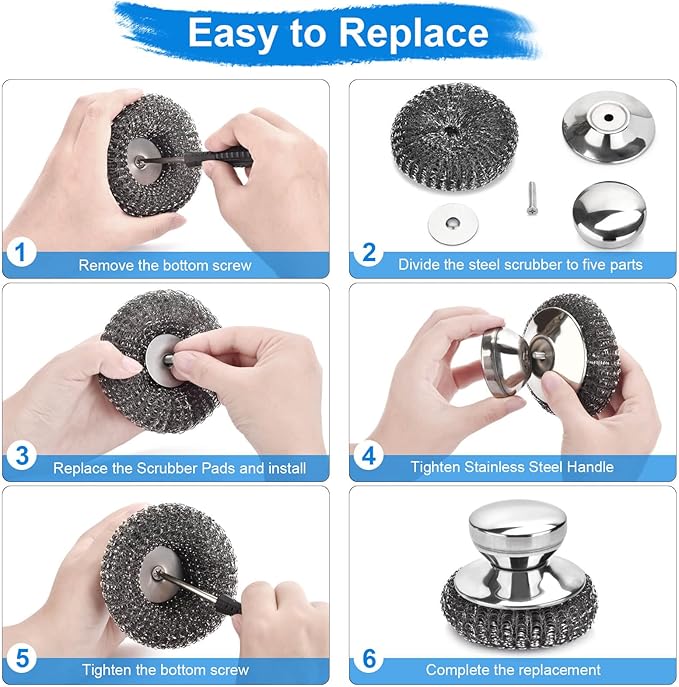 Easy to Replace

1 Remove the bottom screw

2 Divide the steel scrubber to five parts

3 Replace the Scrubber Pads and install

4 Tighten Stainless Steel Handle

5 Tighten the bottom screw

6 Complete the replacement