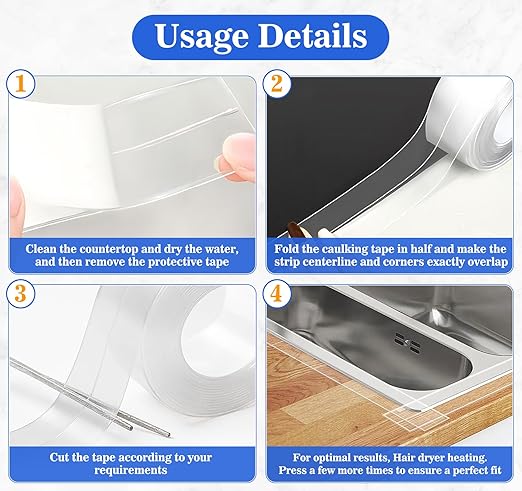 Usage Details

1

Clean the countertop and dry the water, and then remove the protective tape

2

Fold the caulking tape in half and make the strip centerline and corners exactly overlap

3

Cut the tape according to your requirements

4

For optimal results, Hair dryer heating. Press a few more times to ensure a perfect fit