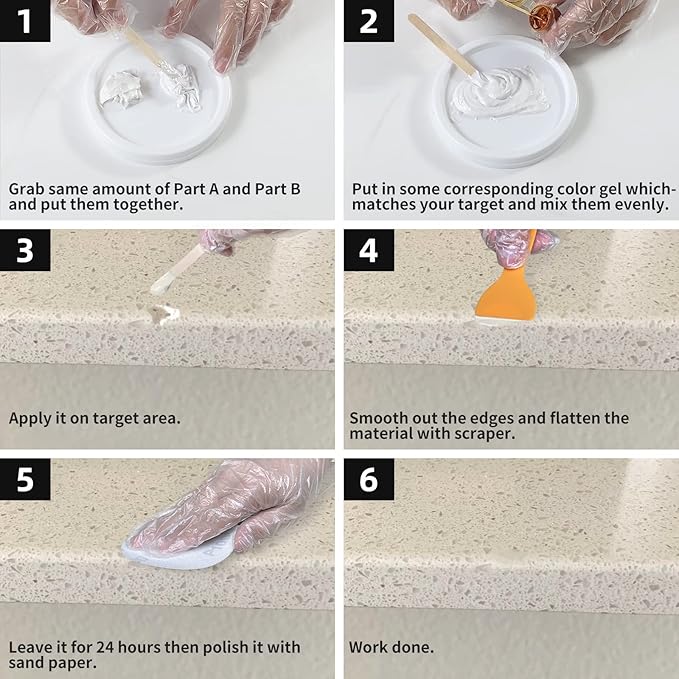 1

Grab same amount of Part A and Part B and put them together.

2

Put in some corresponding color gel which-matches your target and mix them evenly.

3

Apply it on target area.

4

Smooth out the edges and flatten the material with scraper.

5

Leave it for 24 hours then polish it with sand paper.

6

Work done.