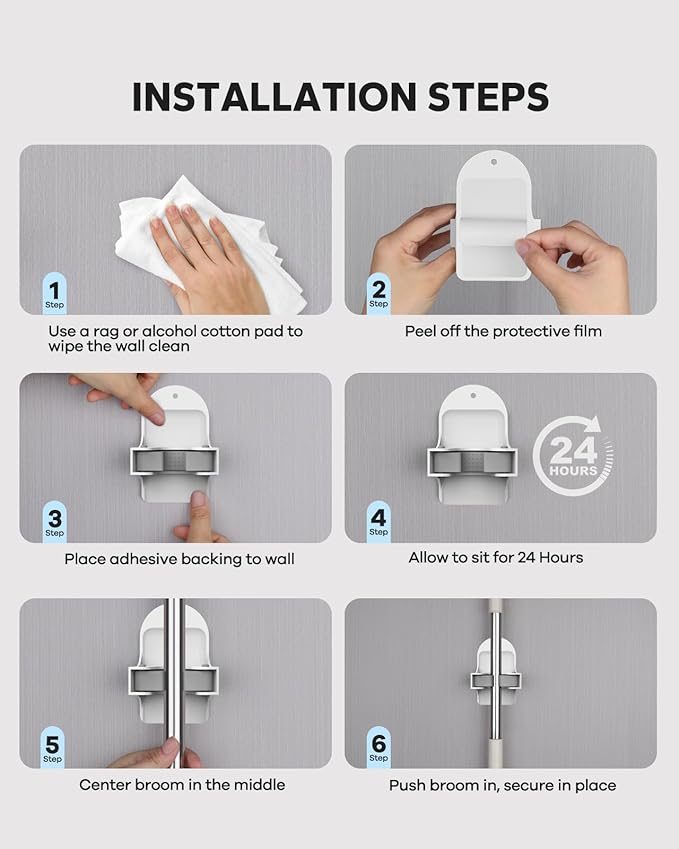 INSTALLATION STEPS

1 Step

Use a rag or alcohol cotton pad to wipe the wall clean

2 Step

Peel off the protective film

3 Step

Place adhesive backing to wall

24 HOURS

4 Step

Allow to sit for 24 Hours

5 Step

Center broom in the middle

6 Step

Push broom in, secure in place