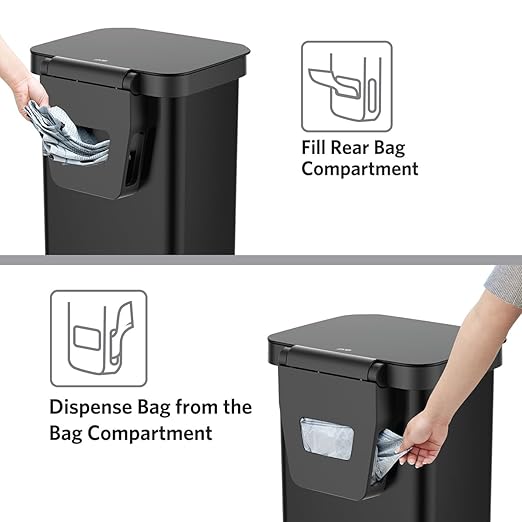 Fill Rear Bag Compartment

Dispense Bag from the Bag Compartment