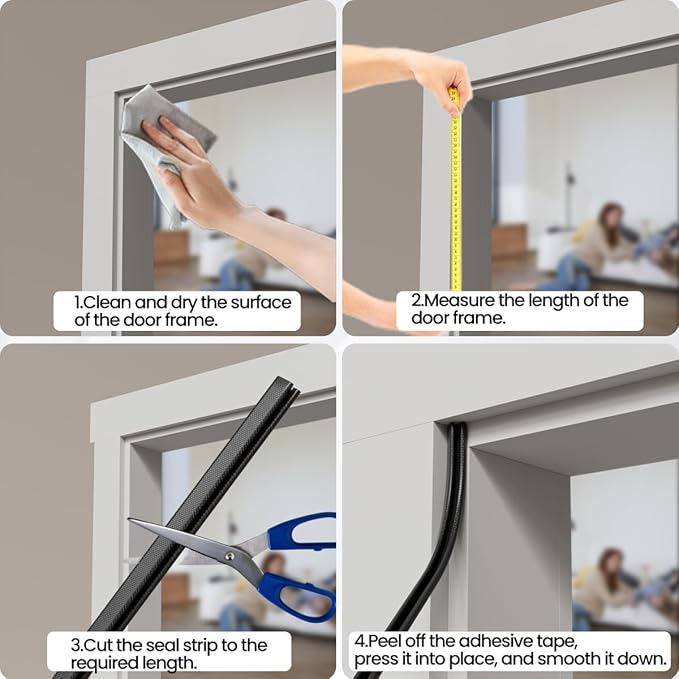 1.Clean and dry the surface of the door frame.

2.Measure the length of the door frame.

3.Cut the seal strip to the required length.

4.Peel off the adhesive tape, press it into place, and smooth it down.