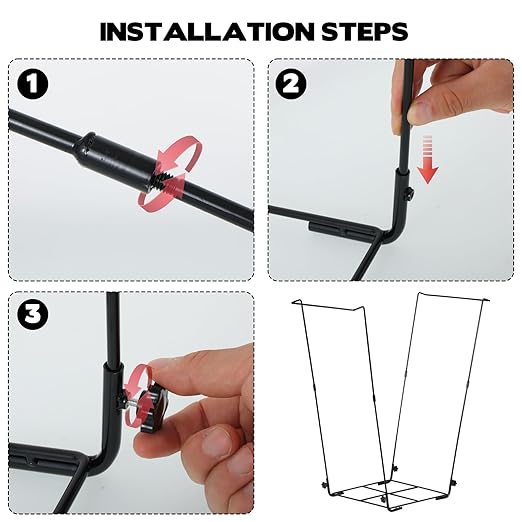 INSTALLATION STEPS

1

2

3