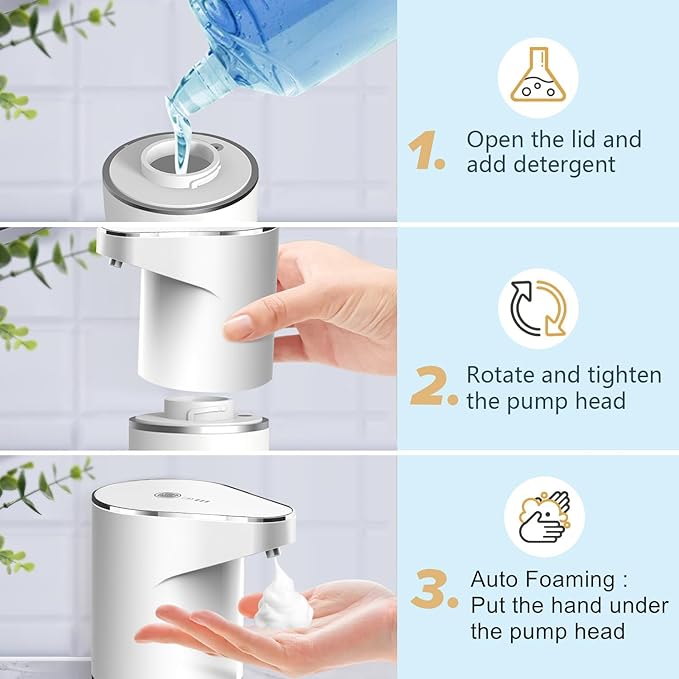 1. Open the lid and add detergent

2. Rotate and tighten the pump head

3. Auto Foaming : Put the hand under the pump head