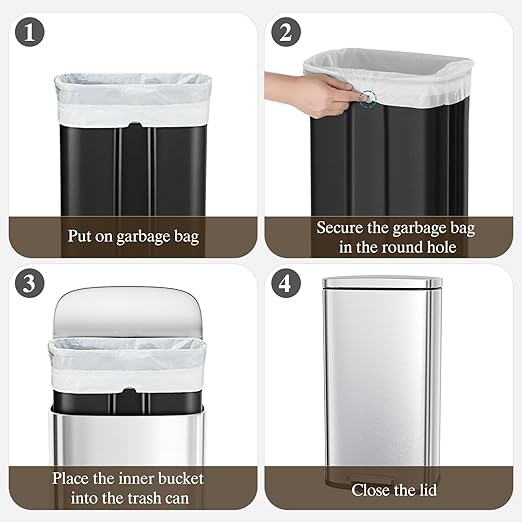 1

Put on garbage bag

2

Secure the garbage bag in the round hole

3

Place the inner bucket into the trash can

4

Close the lid