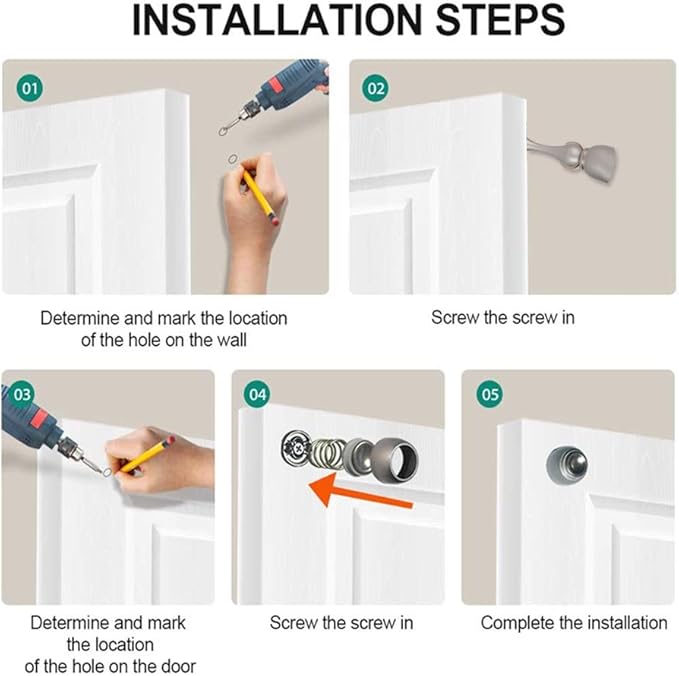 INSTALLATION STEPS

01

Determine and mark the location of the hole on the wall

02

Screw the screw in

03

Determine and mark the location of the hole on the door

04

Screw the screw in

05

Complete the installation