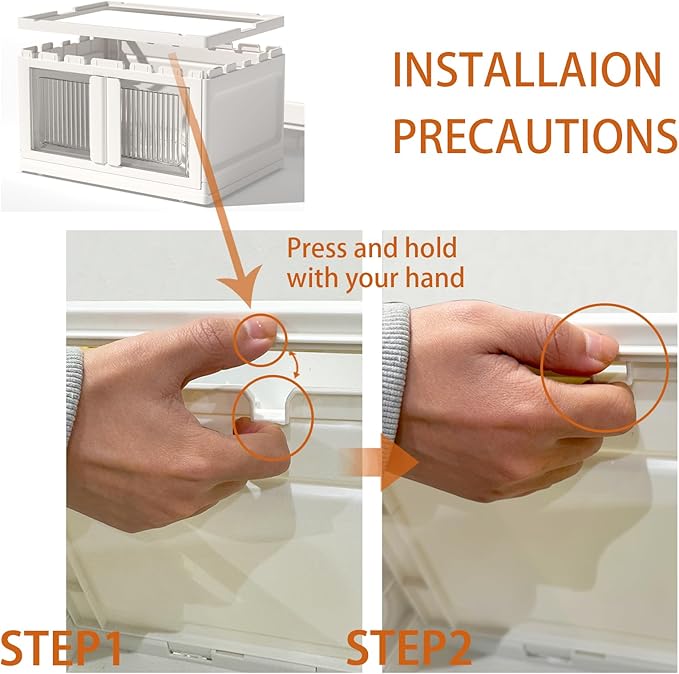 INSTALLAION PRECAUTIONS

Press and hold with your hand

STEP1

STEP2