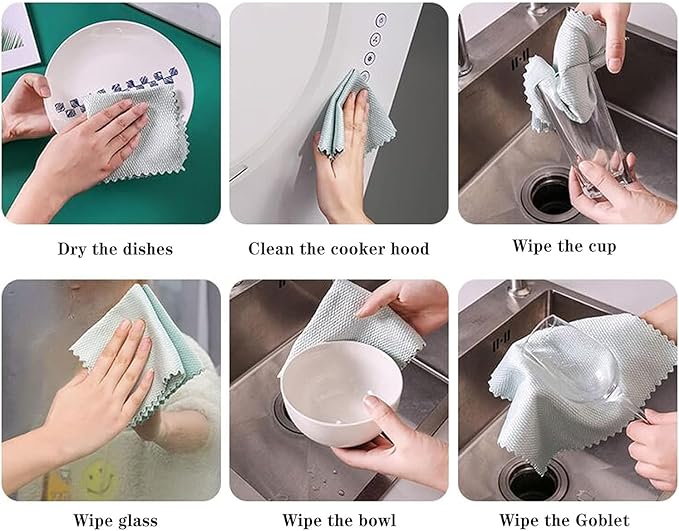 Dry the dishes

Clean the cooker hood

Wipe the cup

Wipe glass

Wipe the bowl

Wipe the Goblet