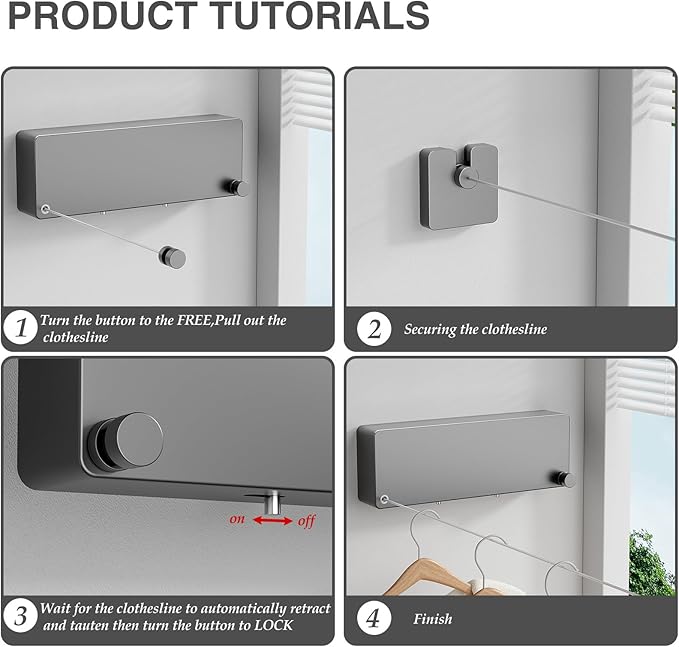 PRODUCT TUTORIALS

1 Turn the button to the FREE,Pull out the clothesline

2 Securing the clothesline

on off

3 Wait for the clothesline to automatically retract and tauten then turn the button to LOCK

4 Finish